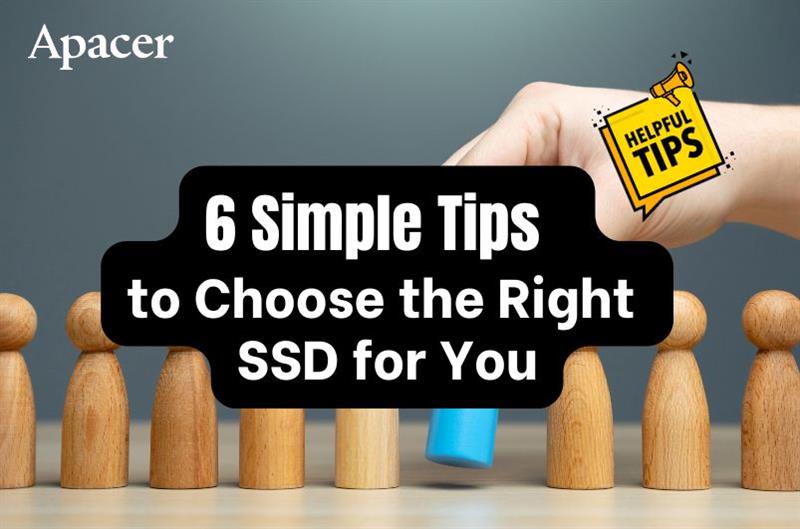 Apacer

HELPFUL TIPS

6 Simple Tips
to Choose the Right
SSD for You